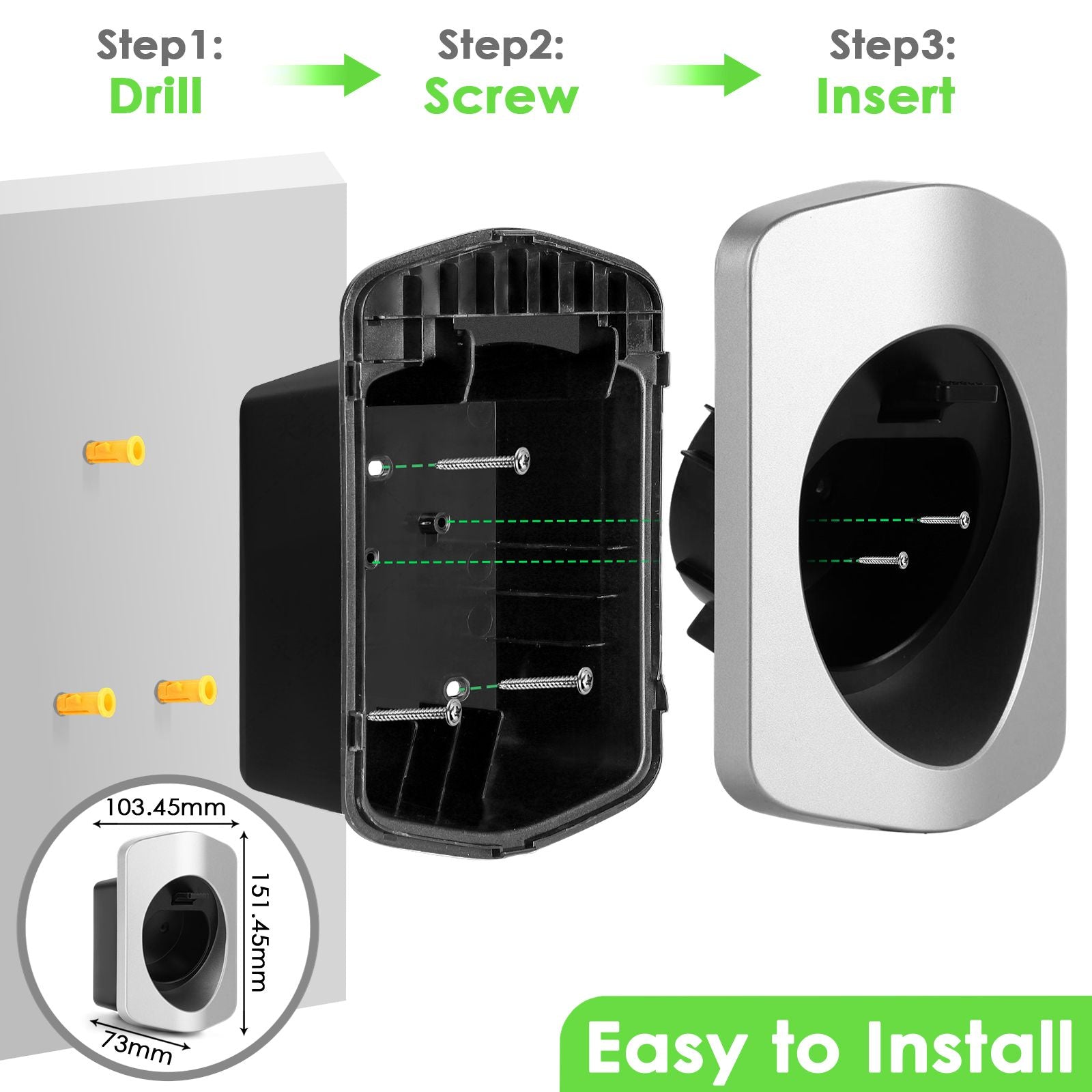 Step1:
Drill

Step2:
Screw

Step3:
Insert

103.45mm

151.45mm

73mm

Easy to Install