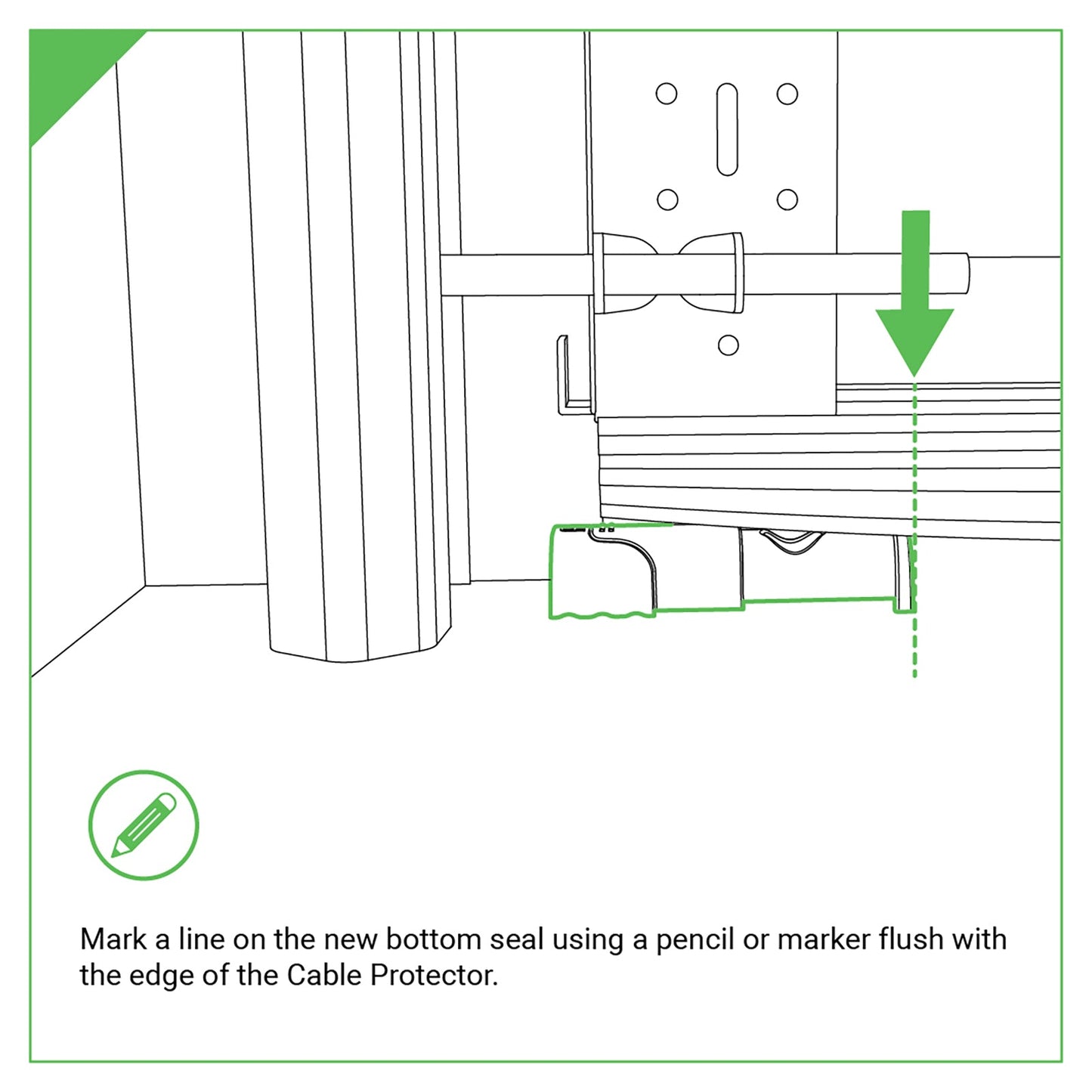 Mark a line on the new bottom seal using a pencil or marker flush with the edge of the Cable Protector.