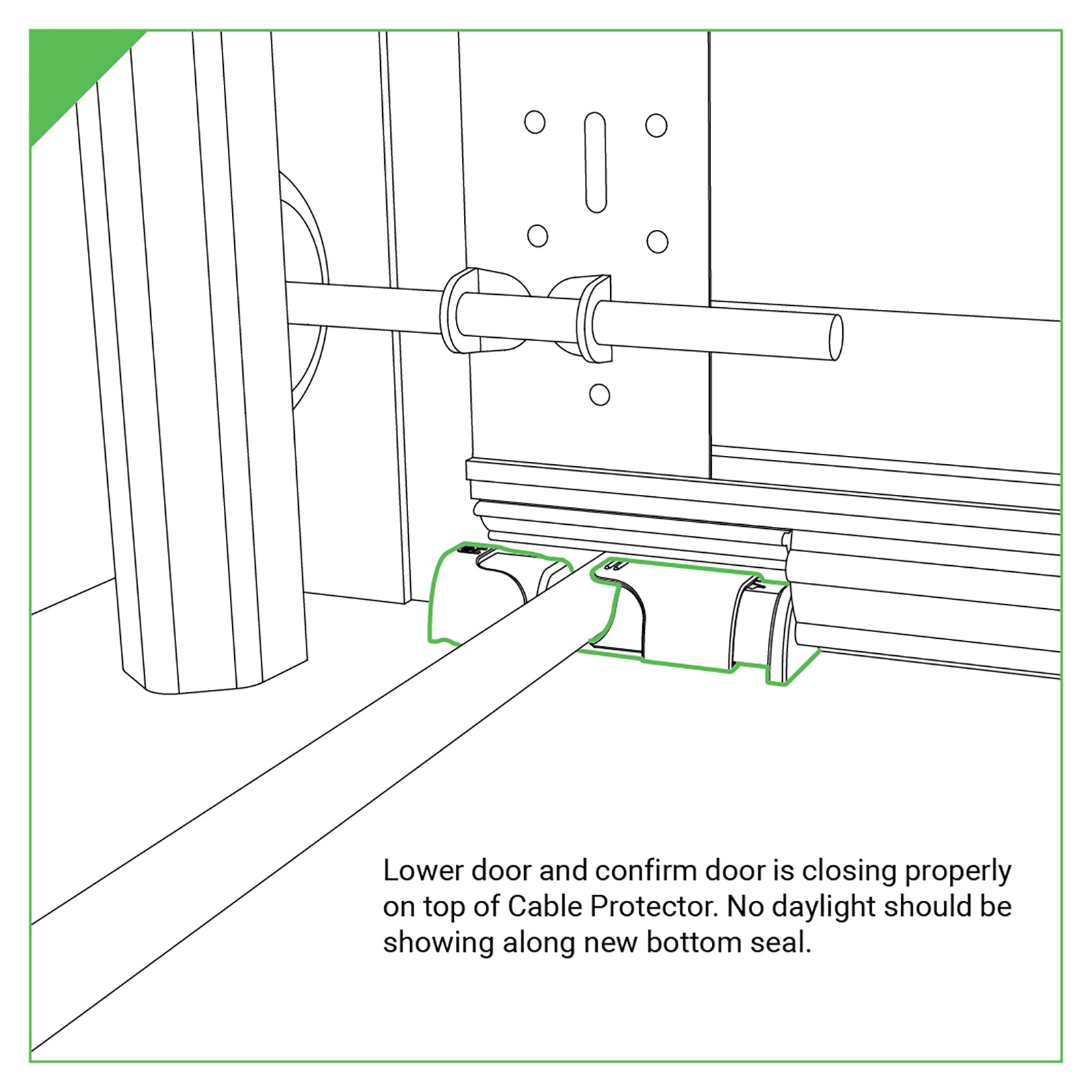 Lower door and confirm door is closing properly on top of Cable Protector. No daylight should be showing along new bottom seal.