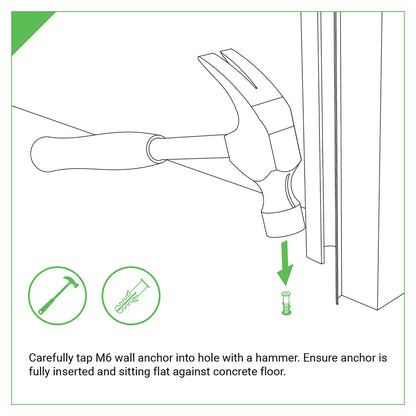 Carefully tap M6 wall anchor into hole with a hammer. Ensure anchor is fully inserted and sitting flat against concrete floor.